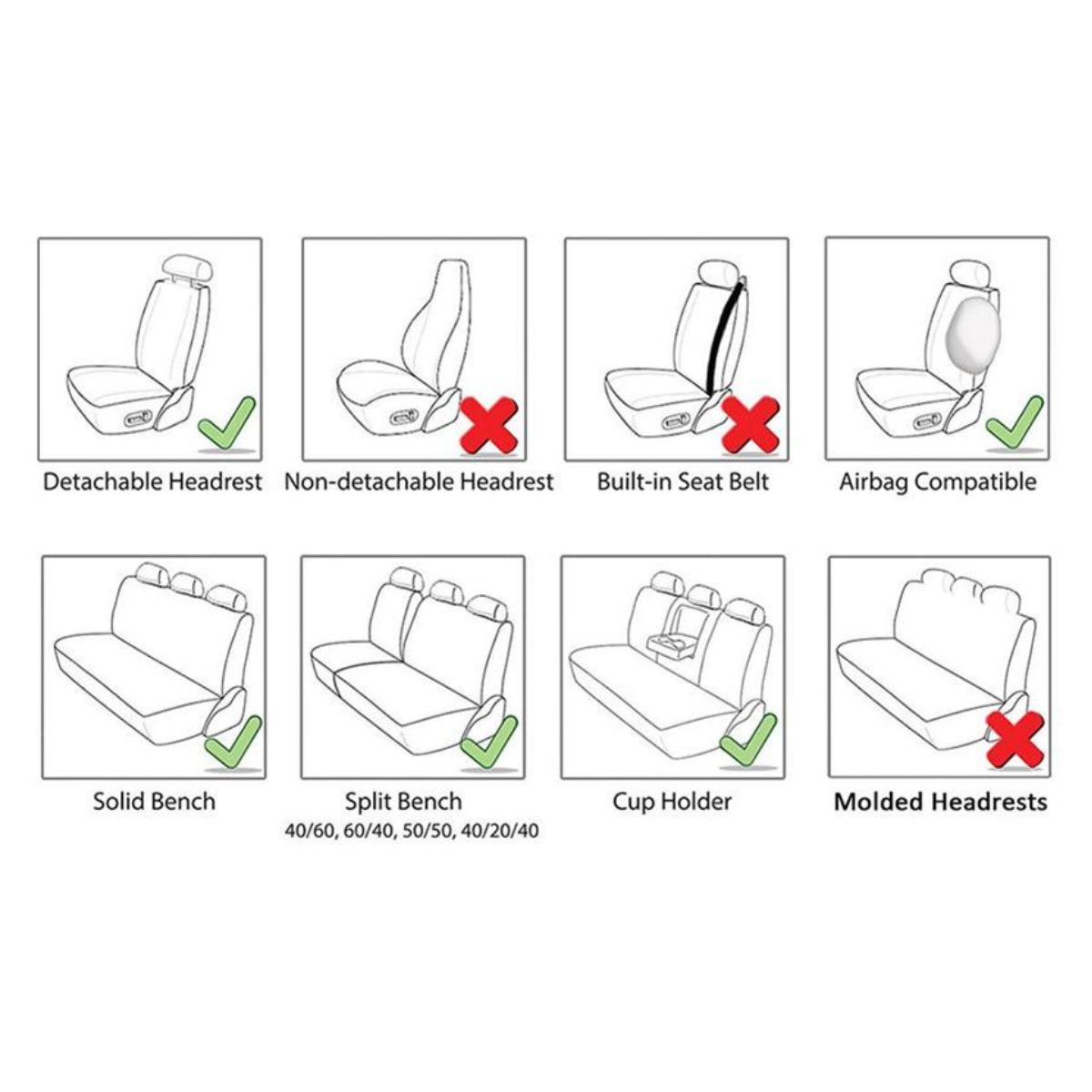 Detachable Headrest

Non-detachable Headrest

Built-in Seat Belt

Airbag Compatible

Solid Bench

Split Bench
40/60, 60/40, 50/50, 40/20/40

Cup Holder

Molded Headrests